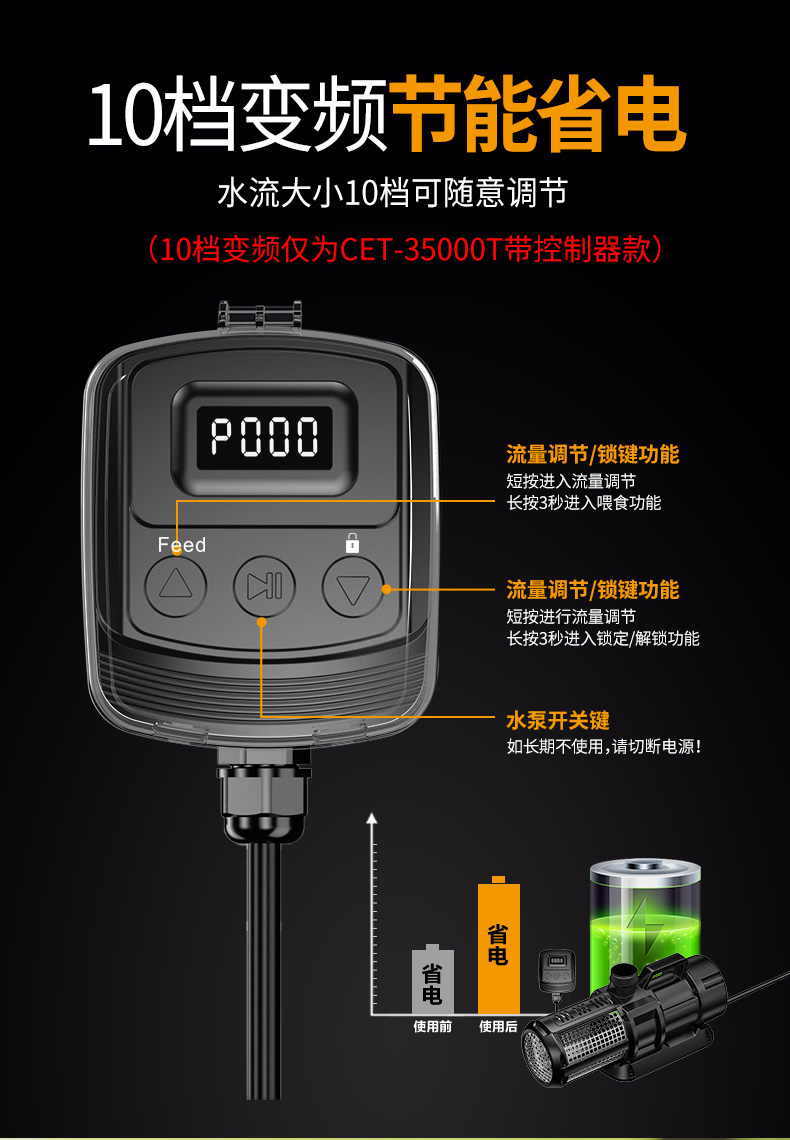 10档变频节能省电

水流大小10档可随意调节

（10档变频仅为CET-35000T带控制器款）

P000

Feed

流量调节/锁键功能
短按进入流量调节
长按3秒进入喂食功能

流量调节/锁键功能
短按进行流量调节
长按3秒进入锁定/解锁功能

水泵开关键
如长期不使用，请切断电源！

省电

省电

使用前

使用后